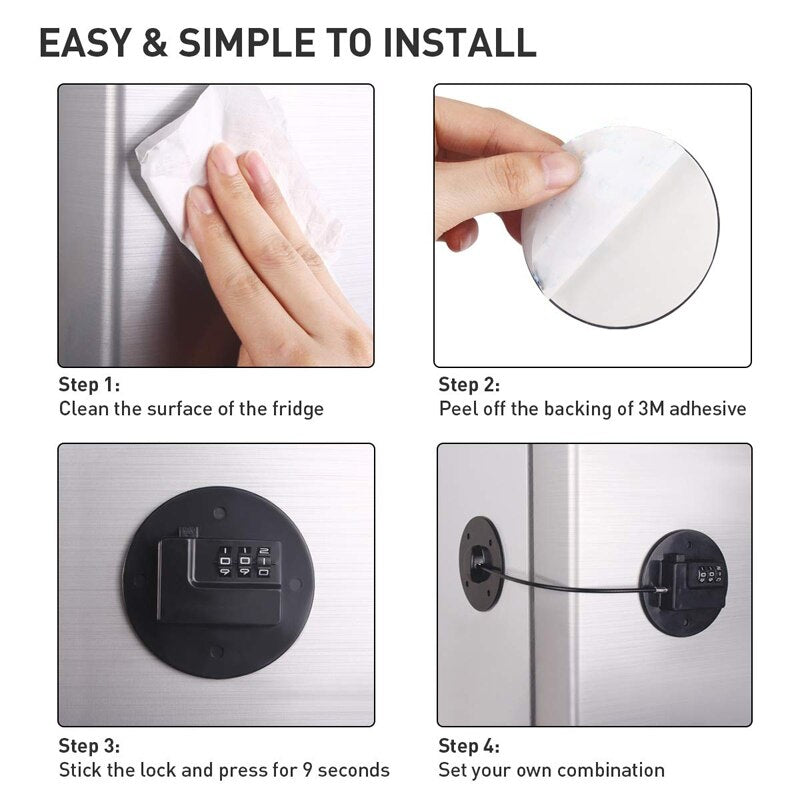 EASY & SIMPLE TO INSTALL

Step 1:
Clean the surface of the fridge

Step 2:
Peel off the backing of 3M adhesive

Step 3:
Stick the lock and press for 9 seconds

Step 4:
Set your own combination