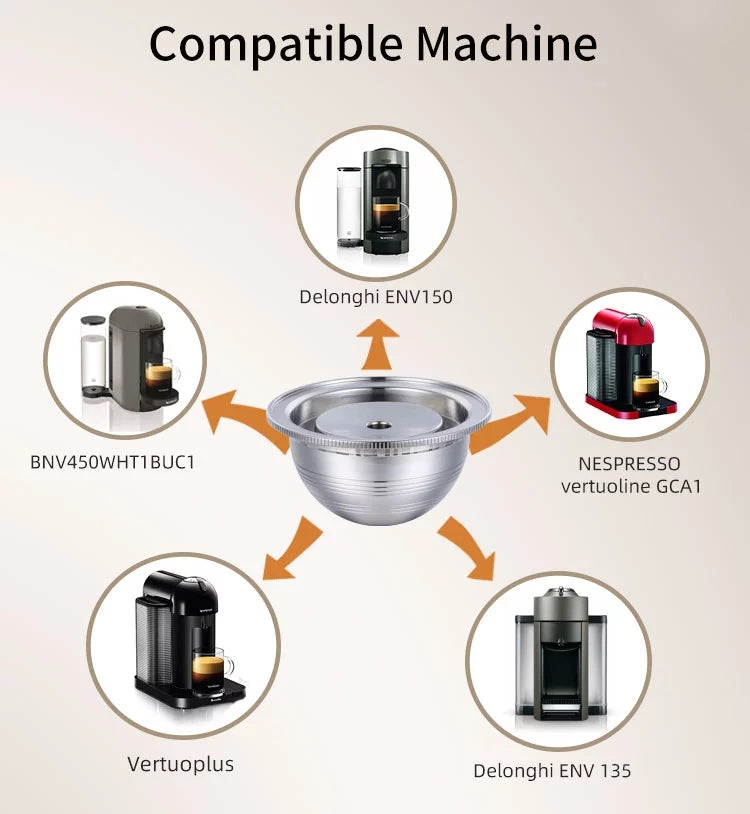 Compatible Machine

Delonghi ENV150

BNV450WHT1BUC1

NESPRESSO vertuoline GCA1

Vertuoplus

Delonghi ENV 135