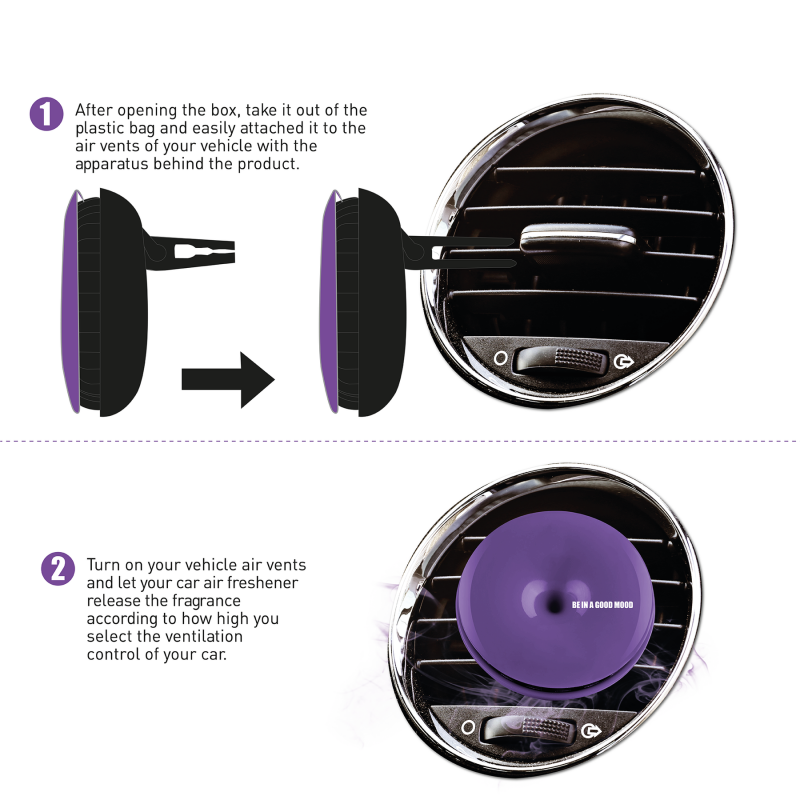 1 After opening the box, take it out of the plastic bag and easily attached it to the air vents of your vehicle with the apparatus behind the product.

2 Turn on your vehicle air vents and let your car air freshener release the fragrance according to how high you select the ventilation control of your car.

BE IN A GOOD MOOD