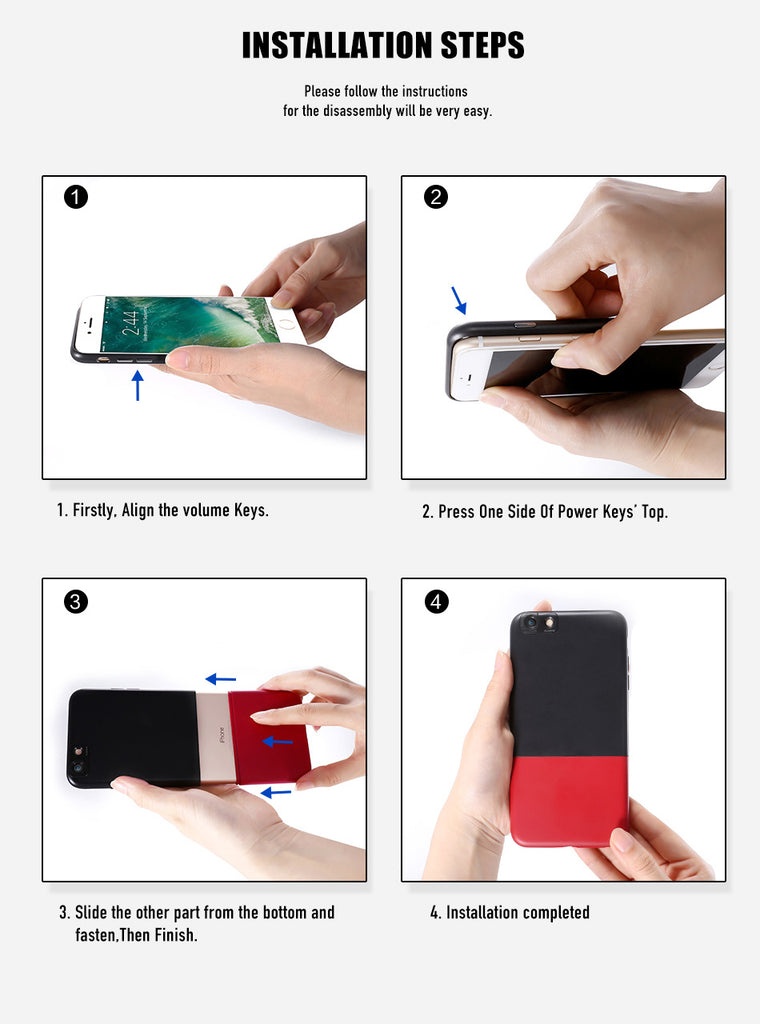 INSTALLATION STEPS

Please follow the instructions for the disassembly will be very easy.

1

2:44

1. Firstly, Align the volume Keys.

2

2. Press One Side Of Power Keys' Top.

3

iPhone

3. Slide the other part from the bottom and fasten,Then Finish.

4

4. Installation completed