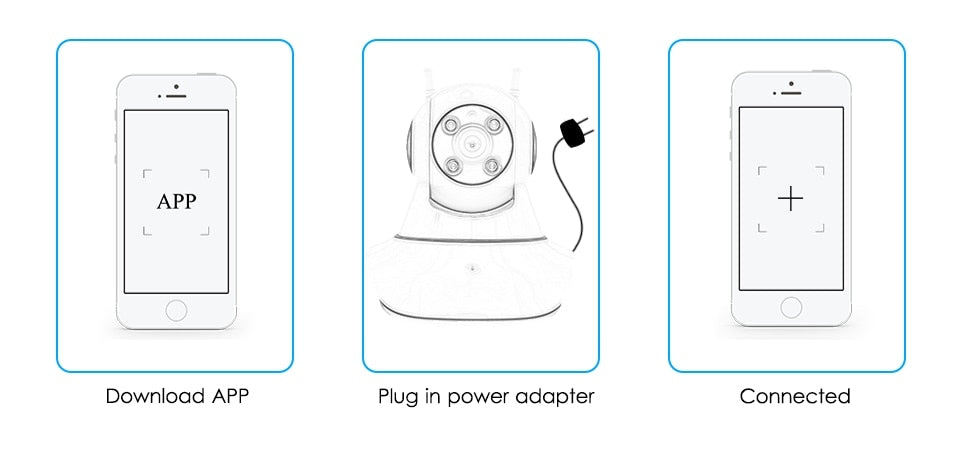 APP

Download APP

Plug in power adapter

+

Connected